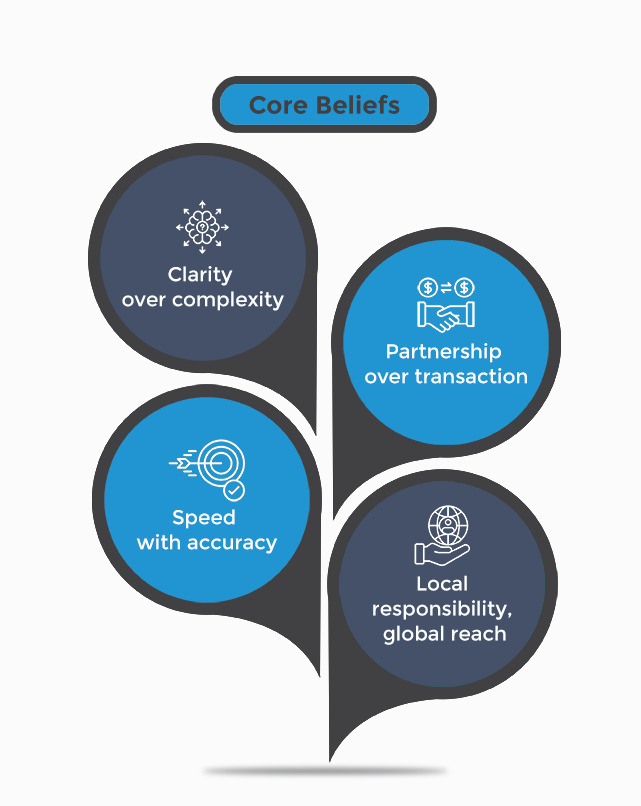 Core Beliefs

Clarity over complexity

Partnership over transaction

Speed with accuracy

Local responsibility, global reach