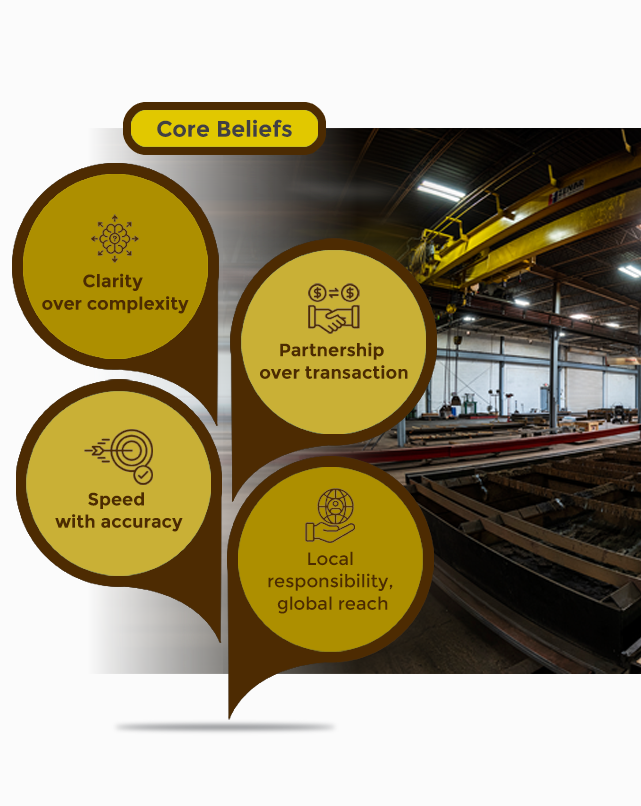 Core Beliefs

Clarity over complexity

Partnership over transaction

Speed with accuracy

Local responsibility, global reach